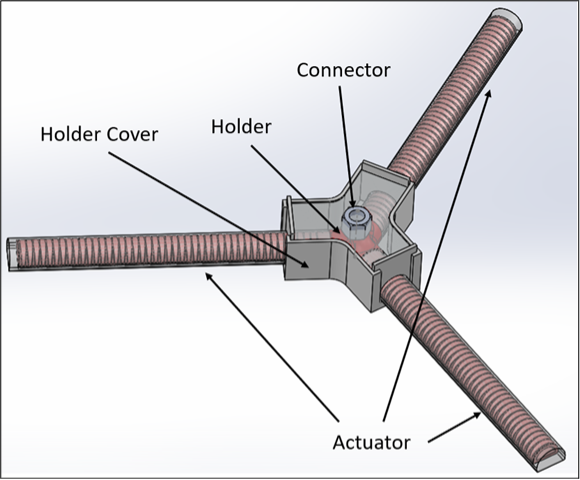 Connector

Holder Cover

Holder

Actuator